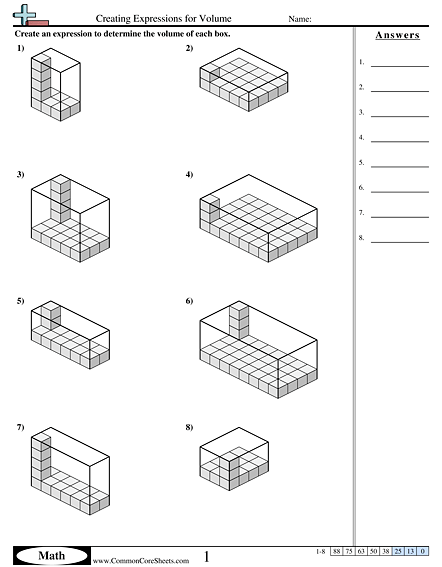 Creating Expressions for Volume
Name:

Create an expression to determine the volume of each box.

1)

2)

3)

4)

5)

6)

7)

8)

Answers

1. 

2. 

3. 

4. 

5. 

6. 

7. 

8. 

Math
www.CommonCoreSheets.com
1

| 1-8 | 88 | 75 | 63 | 50 | 38 | 25 | 13 | 0 |
|---|---|---|---|---|---|---|---|---|